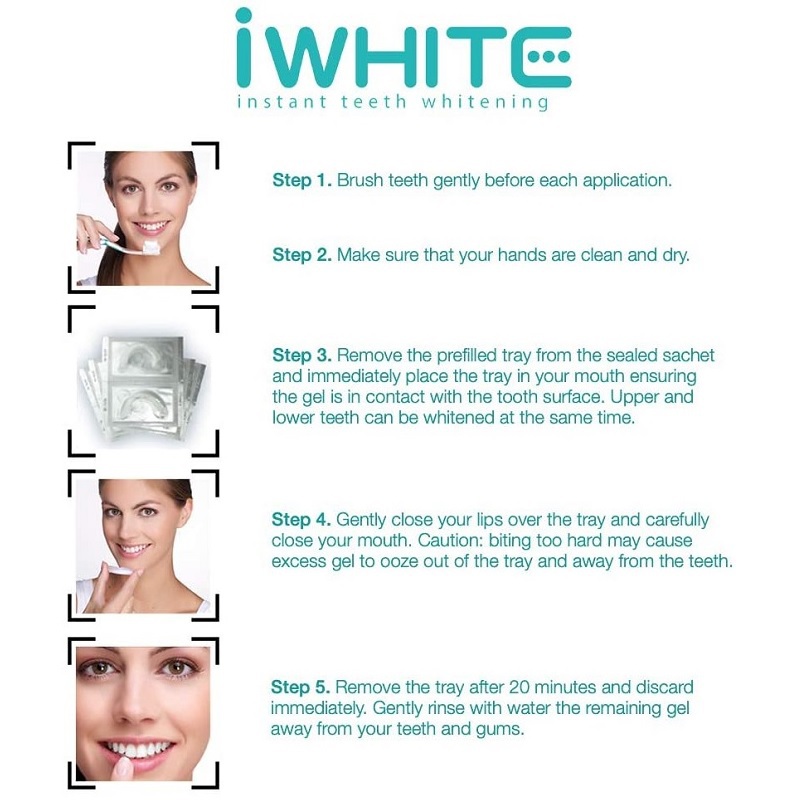 iWHITE
instant teeth whitening

Step 1. Brush teeth gently before each application.

Step 2. Make sure that your hands are clean and dry.

Step 3. Remove the prefilled tray from the sealed sachet and immediately place the tray in your mouth ensuring the gel is in contact with the tooth surface. Upper and lower teeth can be whitened at the same time.

Step 4. Gently close your lips over the tray and carefully close your mouth. Caution: biting too hard may cause excess gel to ooze out of the tray and away from the teeth.

Step 5. Remove the tray after 20 minutes and discard immediately. Gently rinse with water the remaining gel away from your teeth and gums.